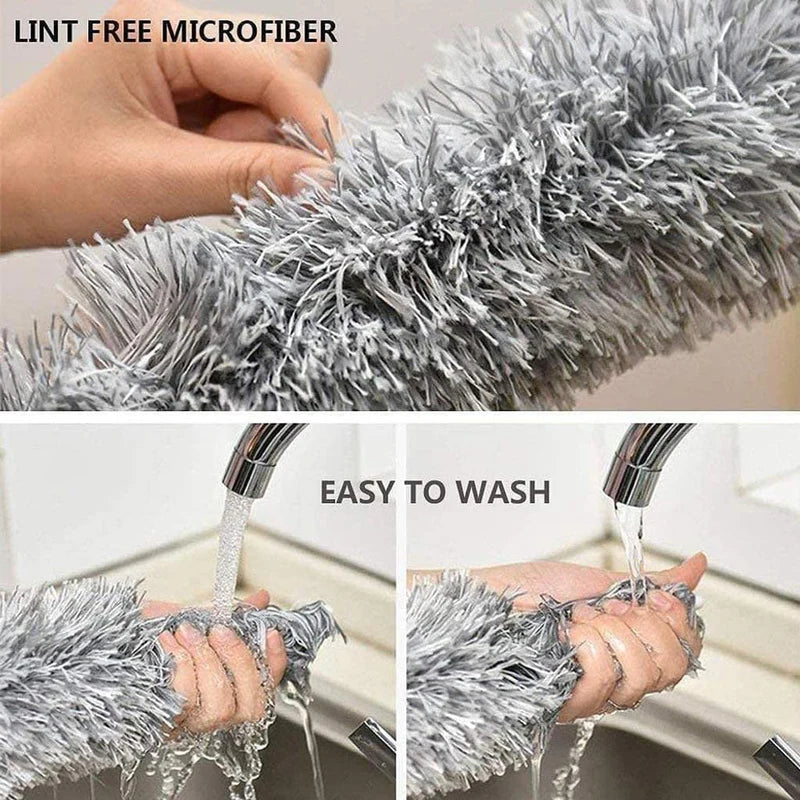 LINT FREE MICROFIBER

EASY TO WASH